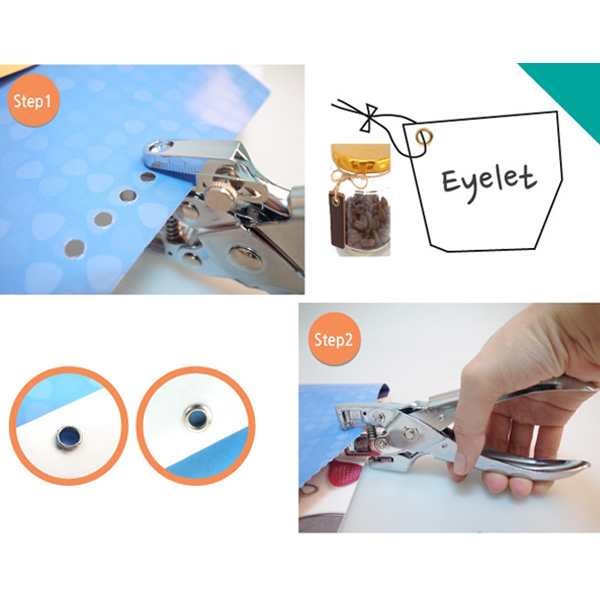 Step1

Eyelet

Step2